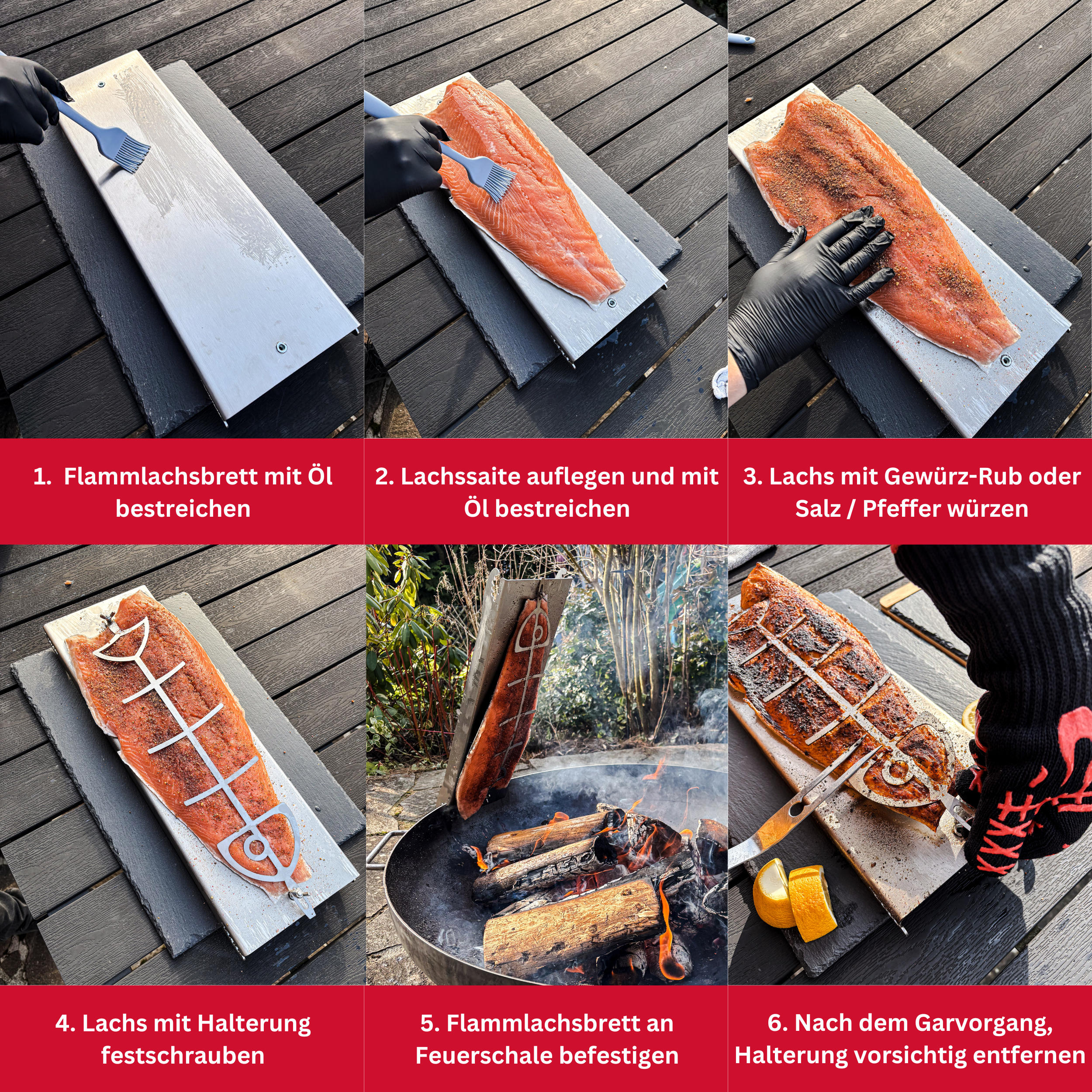 1. Flammlachsbrett mit Öl bestreichen

2. Lachssaite auflegen und mit Öl bestreichen

3. Lachs mit Gewürz-Rub oder Salz / Pfeffer würzen

4. Lachs mit Halterung festschrauben

5. Flammlachsbrett an Feuerschale befestigen

6. Nach dem Garvorgang, Halterung vorsichtig entfernen